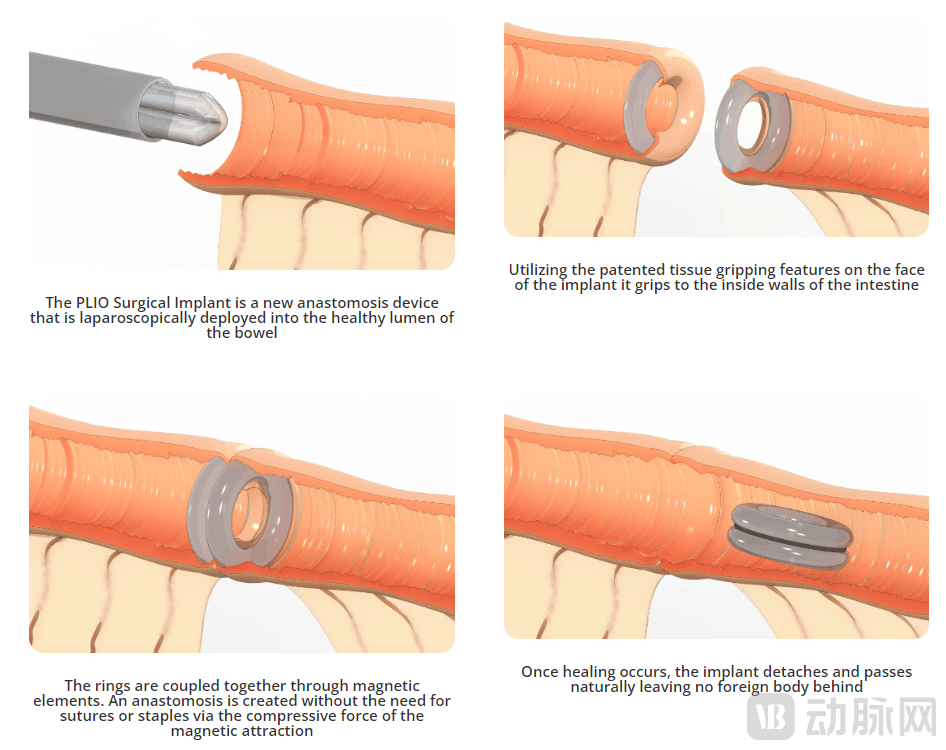 The PLIO Surgical Implant is a new anastomosis device that is laparoscopically deployed into the healthy lumen of the bowel

Utilizing the patented tissue gripping features on the face of the implant it grips to the inside walls of the intestine

The rings are coupled together through magnetic elements. An anastomosis is created without the need for sutures or staples via the compressive force of the magnetic attraction

Once healing occurs, the implant detaches and passes naturally leaving no foreign body behind

VB 动脉网