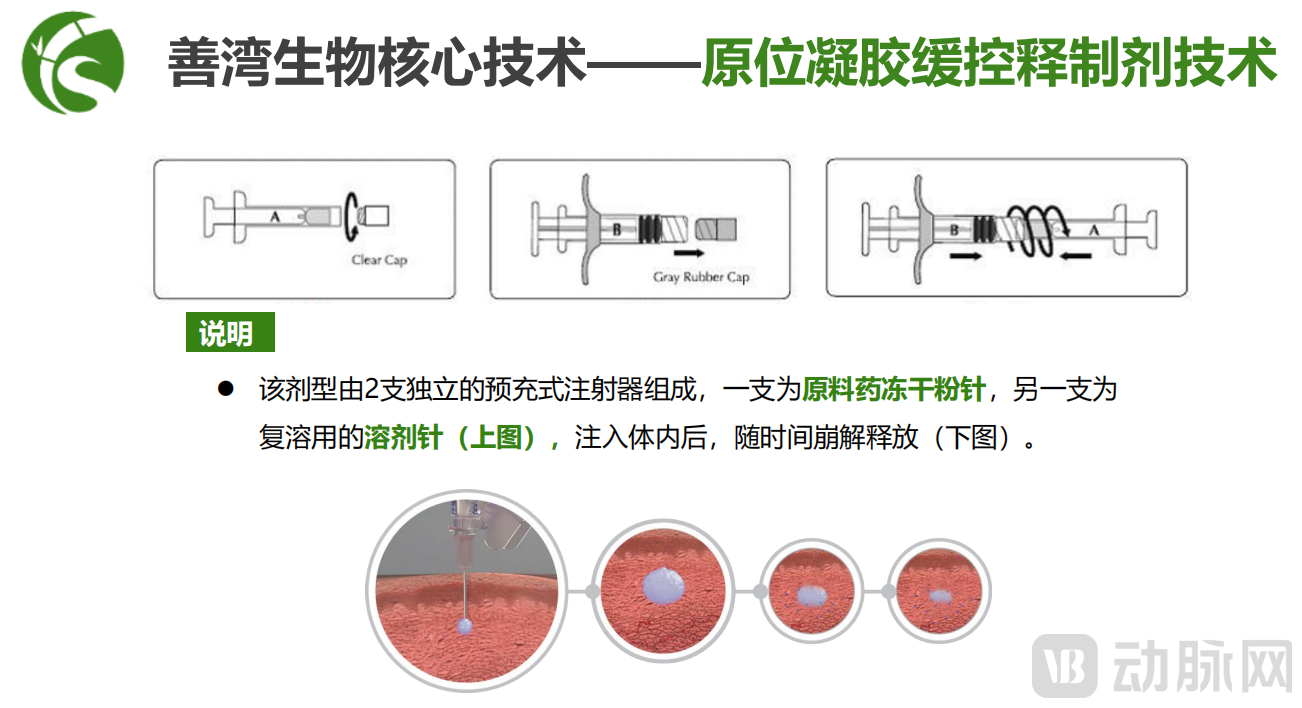 善湾生物核心技术——原位凝胶缓控释制剂技术

A

Clear Cap

B

Gray Rubber Cap

B

A

说明

● 该剂型由2支独立的预充式注射器组成，一支为原料药冻干粉针，另一支为复溶用的溶剂针（上图），注入体内后，随时间崩解释放（下图）。

动脉网