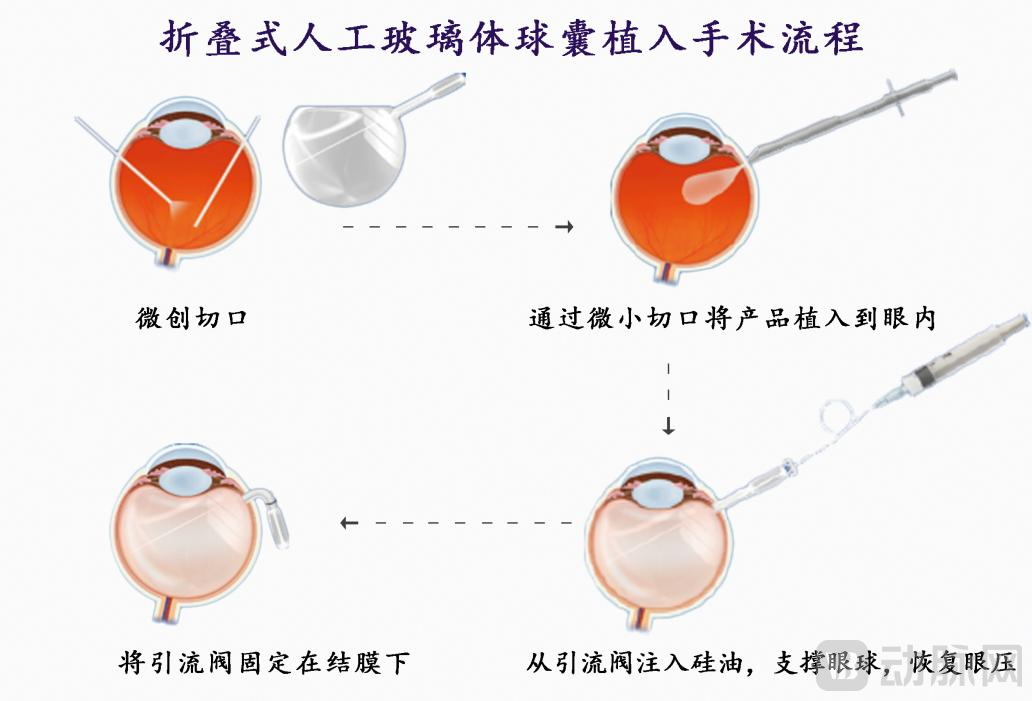 折叠式人工玻璃体球囊植入手术流程

微创切口

通过微小切口将产品植入到眼内

从引流阀注入硅油，支撑眼球，恢复眼压

将引流阀固定在结膜下

动脉网