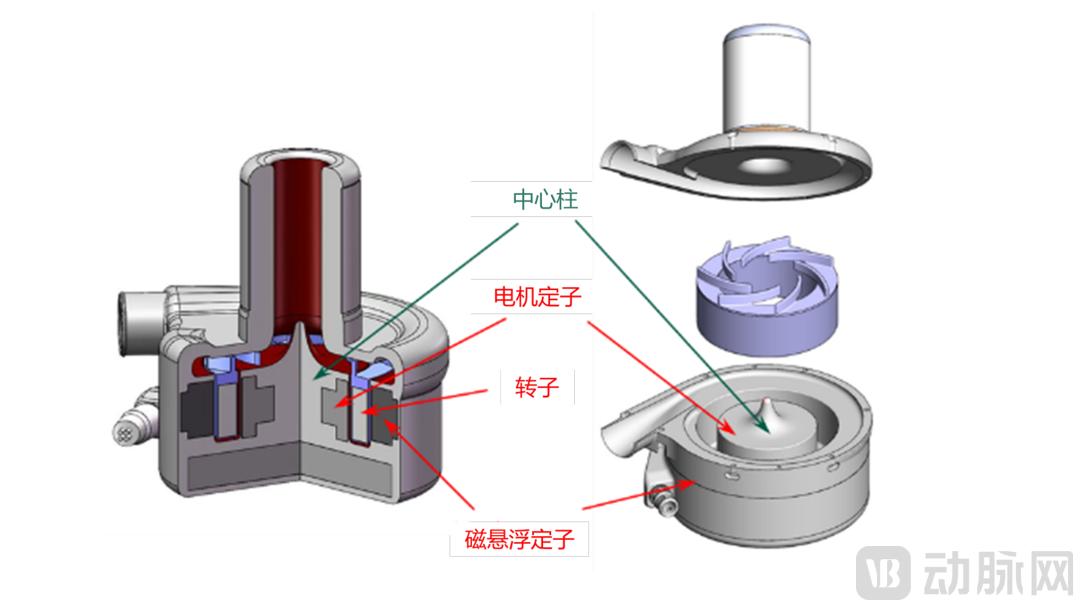 中心柱

电机定子

转子

磁悬浮定子

动脉网