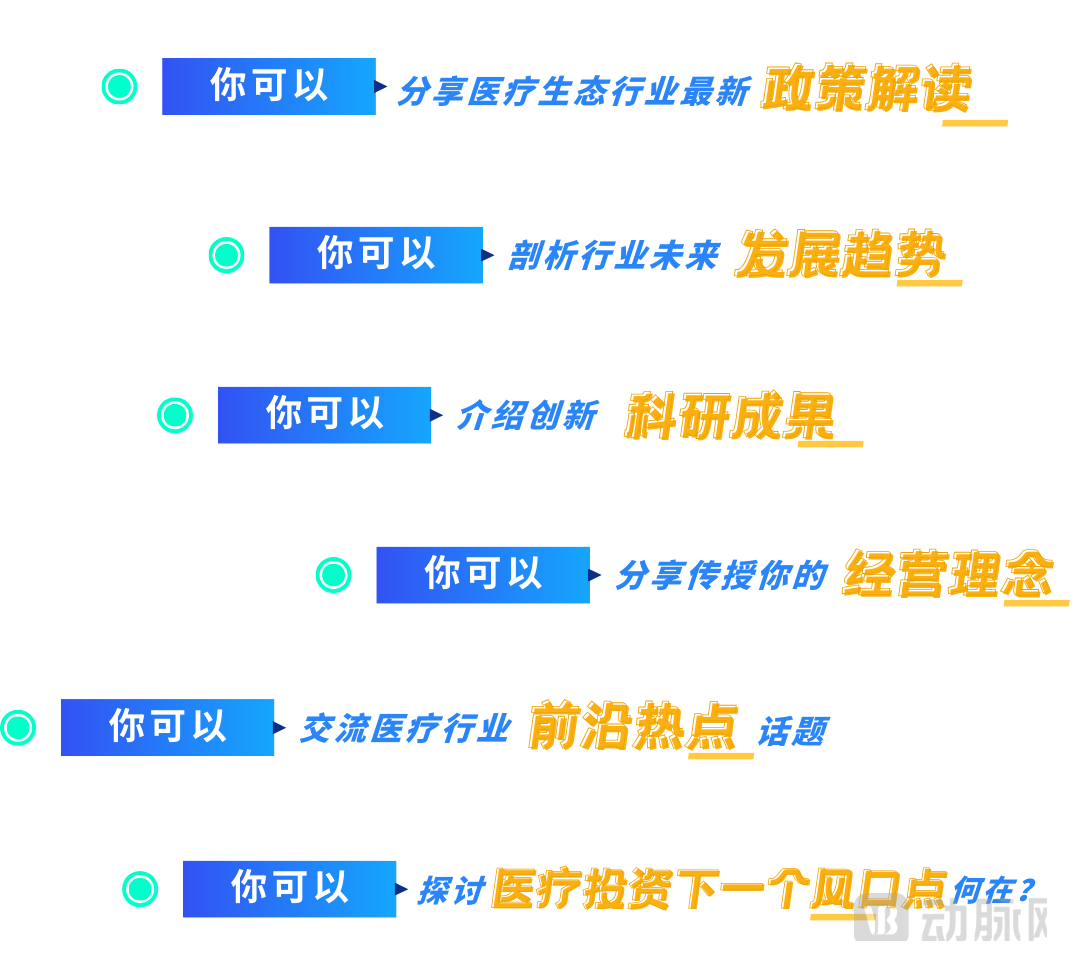 你可以 分享医疗生态行业最新 政策解读

你可以 剖析行业未来 发展趋势

你可以 介绍创新 科研成果

你可以 分享传授你的 经营理念

你可以 交流医疗行业 前沿热点 话题

你可以 探讨 医疗投资下一个风口点 何在？

动脉网